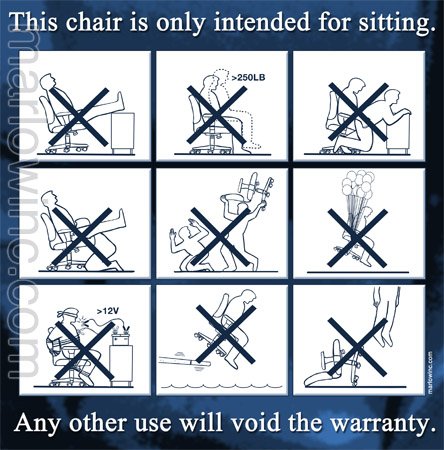 This chair is only intended for sitting.

marlowinc.com

>250LB

>12V

marlowinc.com

Any other use will void the warranty.